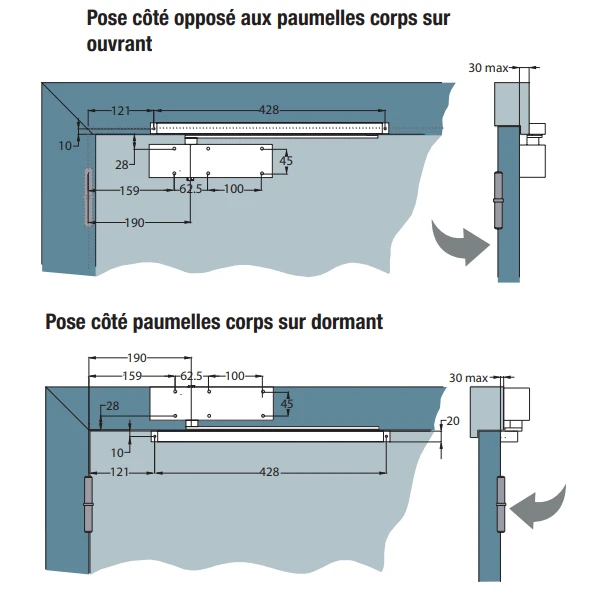 Pose côté opposé aux paumelles corps sur ouvrant

30 max

121
428
10
28
45
159
62.5
100
190

Pose côté paumelles corps sur dormant

190
159
62.5
100
30 max
28
45
20
10
121
428