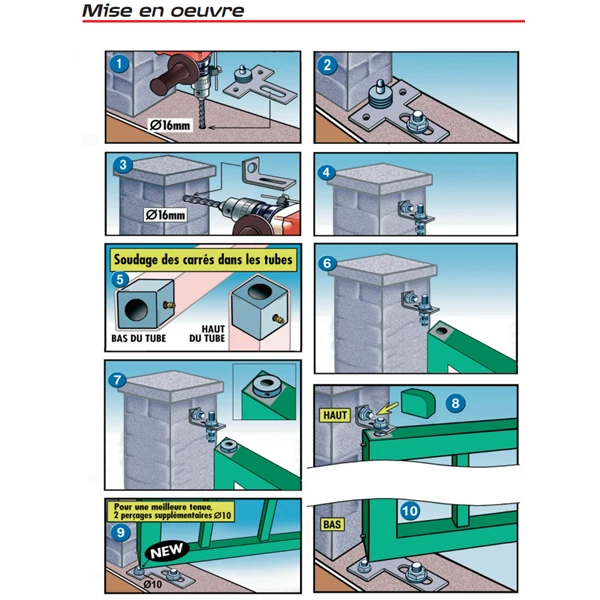 Mise en oeuvre

1

Ø16mm

2

3

Ø16mm

4

Soudage des carrés dans les tubes

5

BAS DU TUBE

HAUT DU TUBE

6

7

HAUT

8

Pour une meilleure tenue, 2 perçages supplémentaires Ø10

9

NEW

Ø10

BAS

10