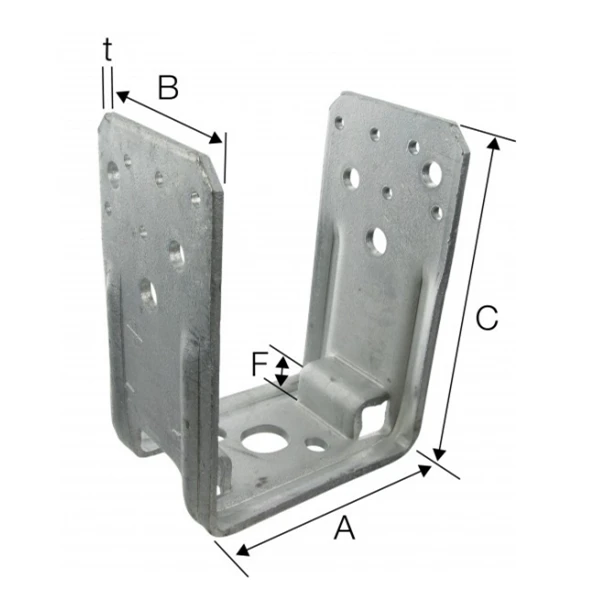 t
B
C
F
A